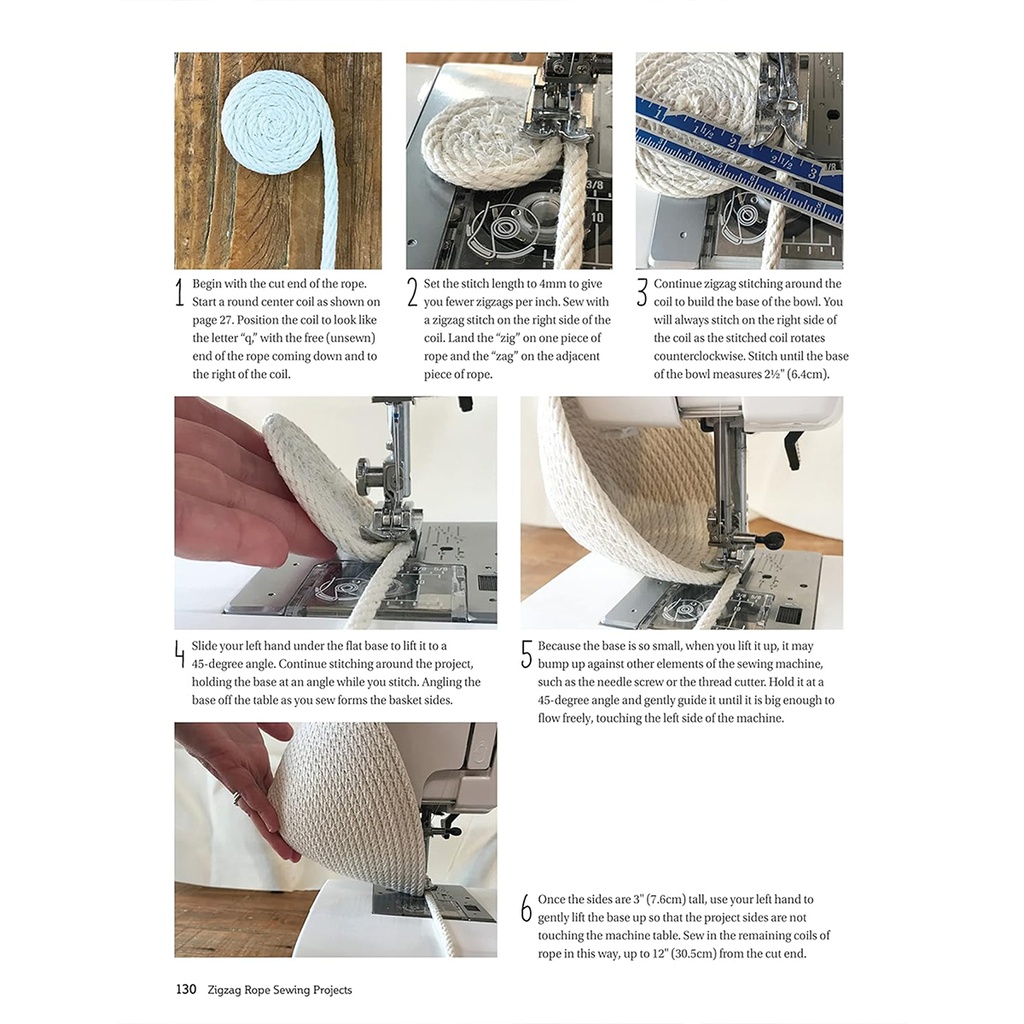 1 Begin with the cut end of the rope. Start a round center coil as shown on page 27. Position the coil to look like the letter "q," with the free (unsewn) end of the rope coming down and to the right of the coil.

2 Set the stitch length to 4mm to give you fewer zigzags per inch. Sew with a zigzag stitch on the right side of the coil. Land the "zig" on one piece of rope and the "zag" on the adjacent piece of rope.

3 Continue zigzag stitching around the coil to build the base of the bowl. You will always stitch on the right side of the coil as the stitched coil rotates counterclockwise. Stitch until the base of the bowl measures 2½" (6.4cm).

4 Slide your left hand under the flat base to lift it to a 45-degree angle. Continue stitching around the project, holding the base at an angle while you stitch. Angling the base off the table as you sew forms the basket sides.

5 Because the base is so small, when you lift it up, it may bump up against other elements of the sewing machine, such as the needle screw or the thread cutter. Hold it at a 45-degree angle and gently guide it until it is big enough to flow freely, touching the left side of the machine.

6 Once the sides are 3" (7.6cm) tall, use your left hand to gently lift the base up so that the project sides are not touching the machine table. Sew in the remaining coils of rope in this way, up to 12" (30.5cm) from the cut end.

130 Zigzag Rope Sewing Projects