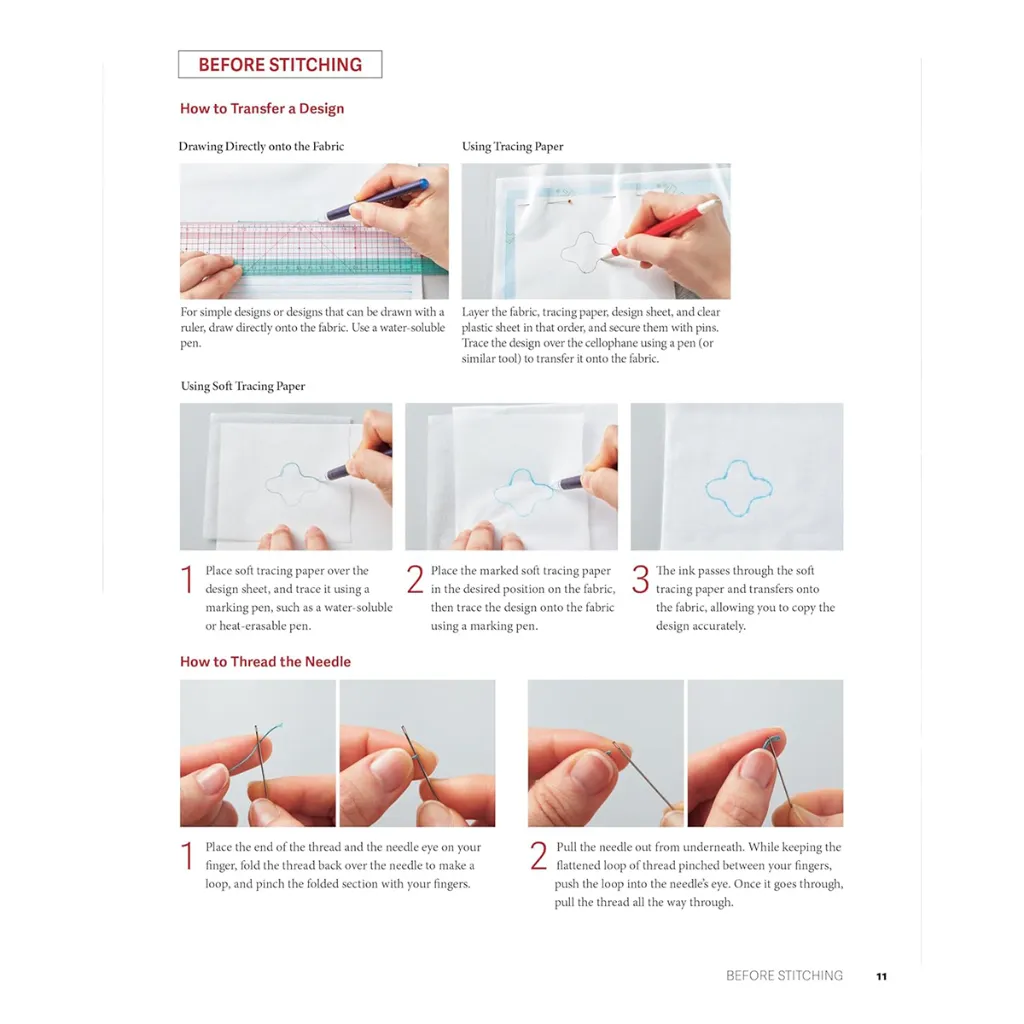 BEFORE STITCHING

How to Transfer a Design

Drawing Directly onto the Fabric

For simple designs or designs that can be drawn with a ruler, draw directly onto the fabric. Use a water-soluble pen.

Using Tracing Paper

Layer the fabric, tracing paper, design sheet, and clear plastic sheet in that order, and secure them with pins. Trace the design over the cellophane using a pen (or similar tool) to transfer it onto the fabric.

Using Soft Tracing Paper

1 Place soft tracing paper over the design sheet, and trace it using a marking pen, such as a water-soluble or heat-erasable pen.

2 Place the marked soft tracing paper in the desired position on the fabric, then trace the design onto the fabric using a marking pen.

3 The ink passes through the soft tracing paper and transfers onto the fabric, allowing you to copy the design accurately.

How to Thread the Needle

1 Place the end of the thread and the needle eye on your finger, fold the thread back over the needle to make a loop, and pinch the folded section with your fingers.

2 Pull the needle out from underneath. While keeping the flattened loop of thread pinched between your fingers, push the loop into the needle's eye. Once it goes through, pull the thread all the way through.

BEFORE STITCHING 11